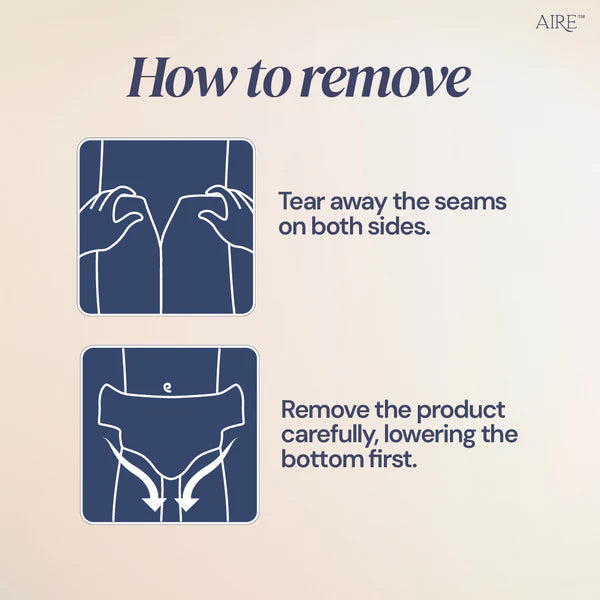 AIRE™

How to remove

Tear away the seams on both sides.

Remove the product carefully, lowering the bottom first.