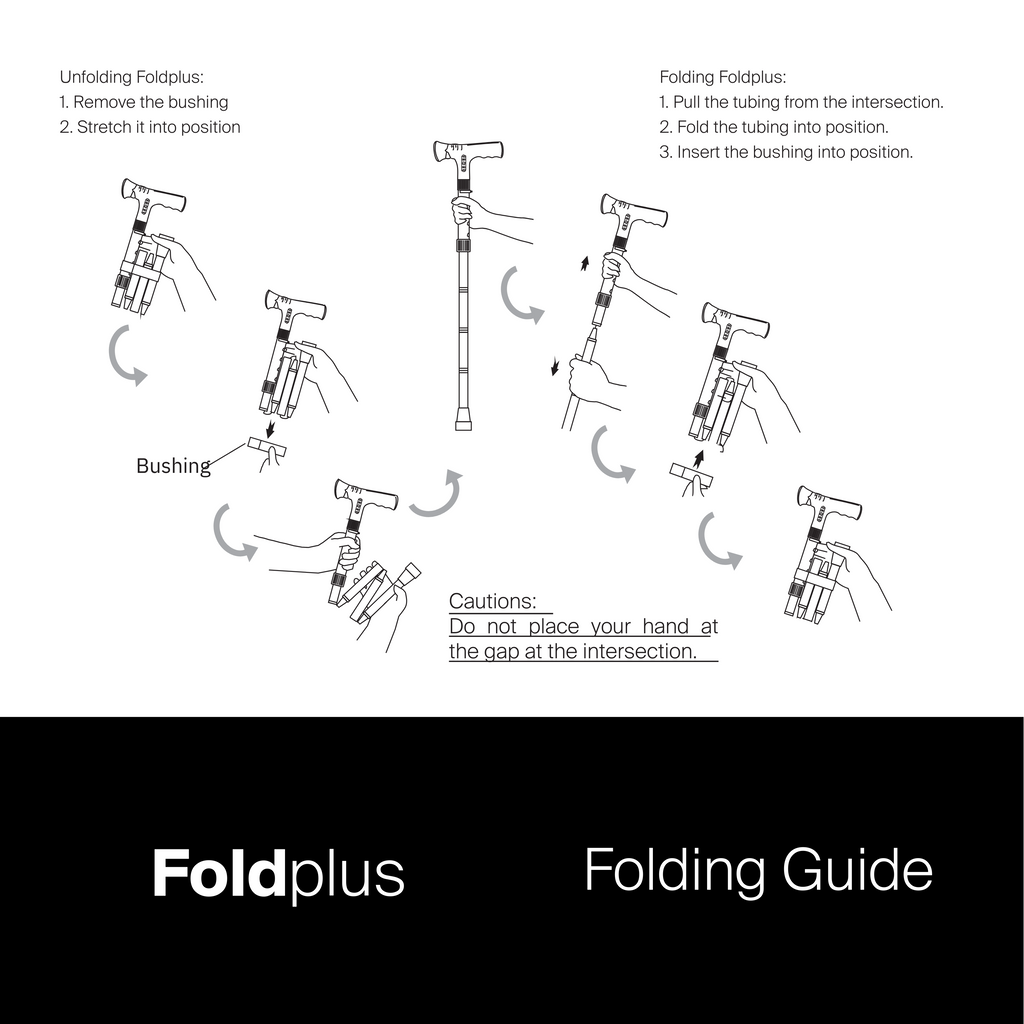 Unfolding Foldplus:
1. Remove the bushing
2. Stretch it into position

Folding Foldplus:
1. Pull the tubing from the intersection.
2. Fold the tubing into position.
3. Insert the bushing into position.

Bushing

Cautions:
Do not place your hand at the gap at the intersection.

Foldplus

Folding Guide